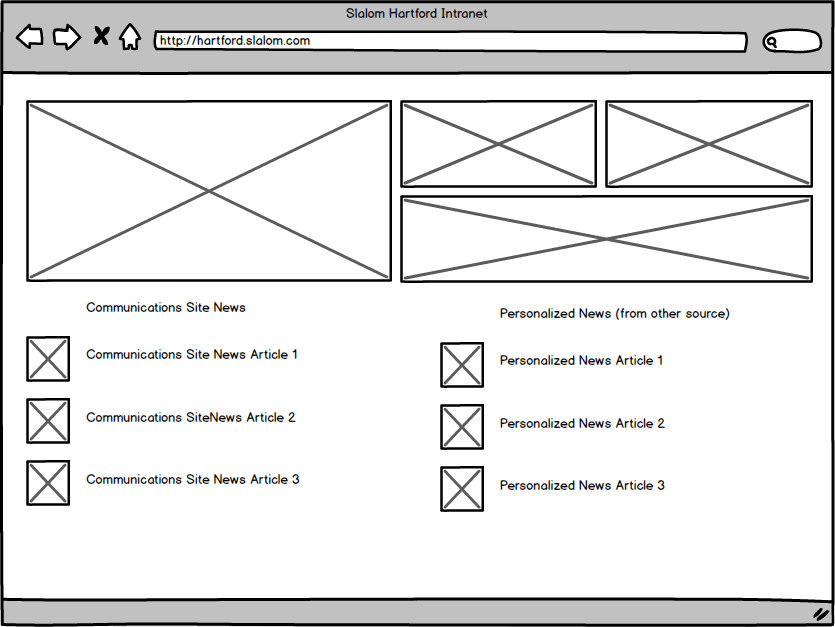 Slalom Hartford Intranet

http://hartford.slalom.com

Communications Site News

Communications Site News Article 1

Communications SiteNews Article 2

Communications Site News Article 3

Personalized News (from other source)

Personalized News Article 1

Personalized News Article 2

Personalized News Article 3